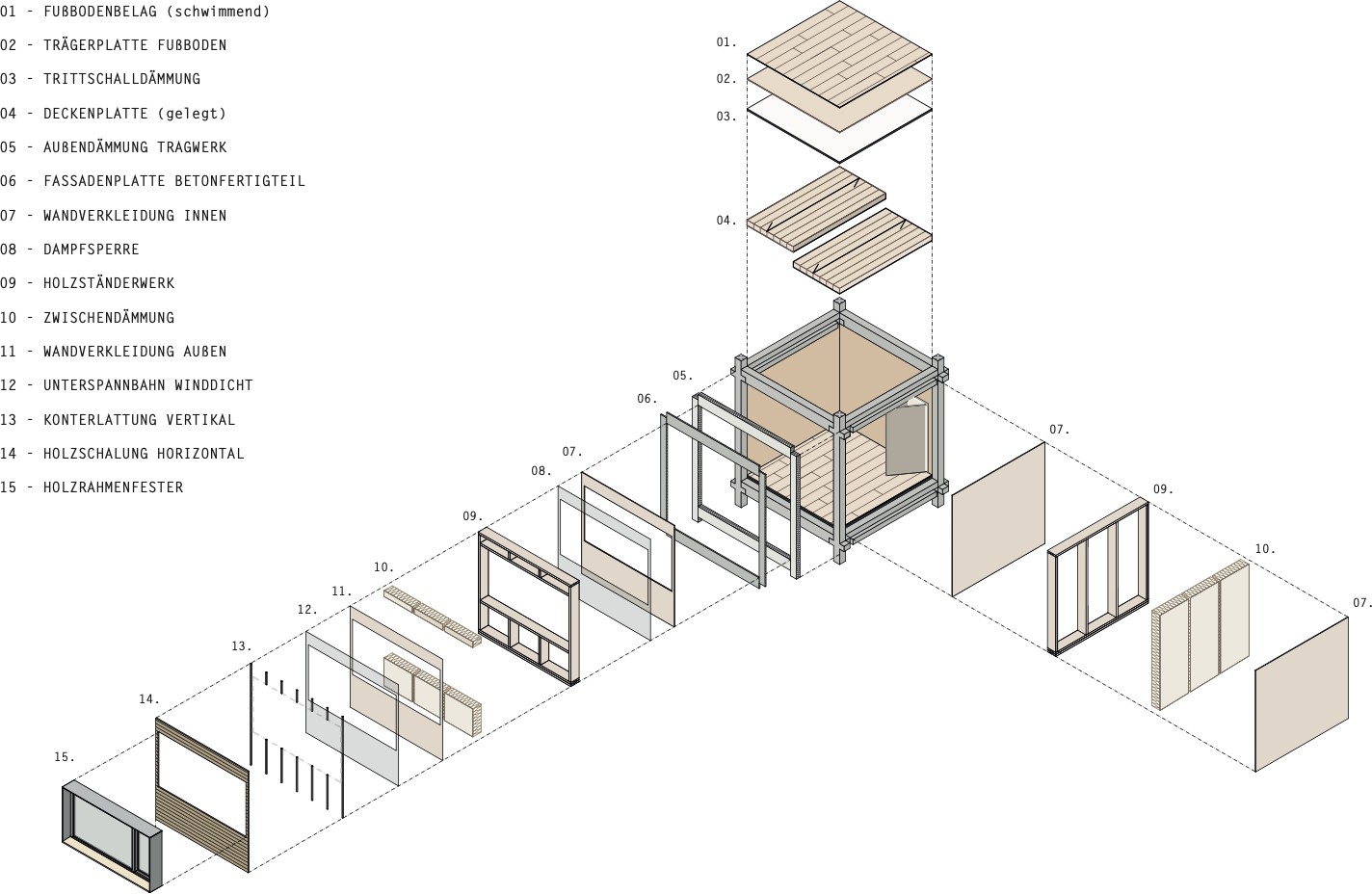 01 - FUßBODENBELAG (schwimmend)
02 - TRÄGERPLATTE FUßBODEN
03 - TRITTSCHALLDÄMMUNG
04 - DECKENPLATTE (gelegt)
05 - AUßENDÄMMUNG TRAGWERK
06 - FASSADENPLATTE BETONFERTIGTEIL
07 - WANDVERKLEIDUNG INNEN
08 - DAMPFSPERRE
09 - HOLZSTÄNDERWERK
10 - ZWISCHENDÄMMUNG
11 - WANDVERKLEIDUNG AUßEN
12 - UNTERSPANNBAHN WINDDICHT
13 - KONTERLATTUNG VERTIKAL
14 - HOLZSCHALUNG HORIZONTAL
15 - HOLZRAHMENFESTER

01.
02.
03.
04.
05.
06.
07.
08.
09.
10.
11.
12.
13.
14.
15.
07.
09.
10.
07.